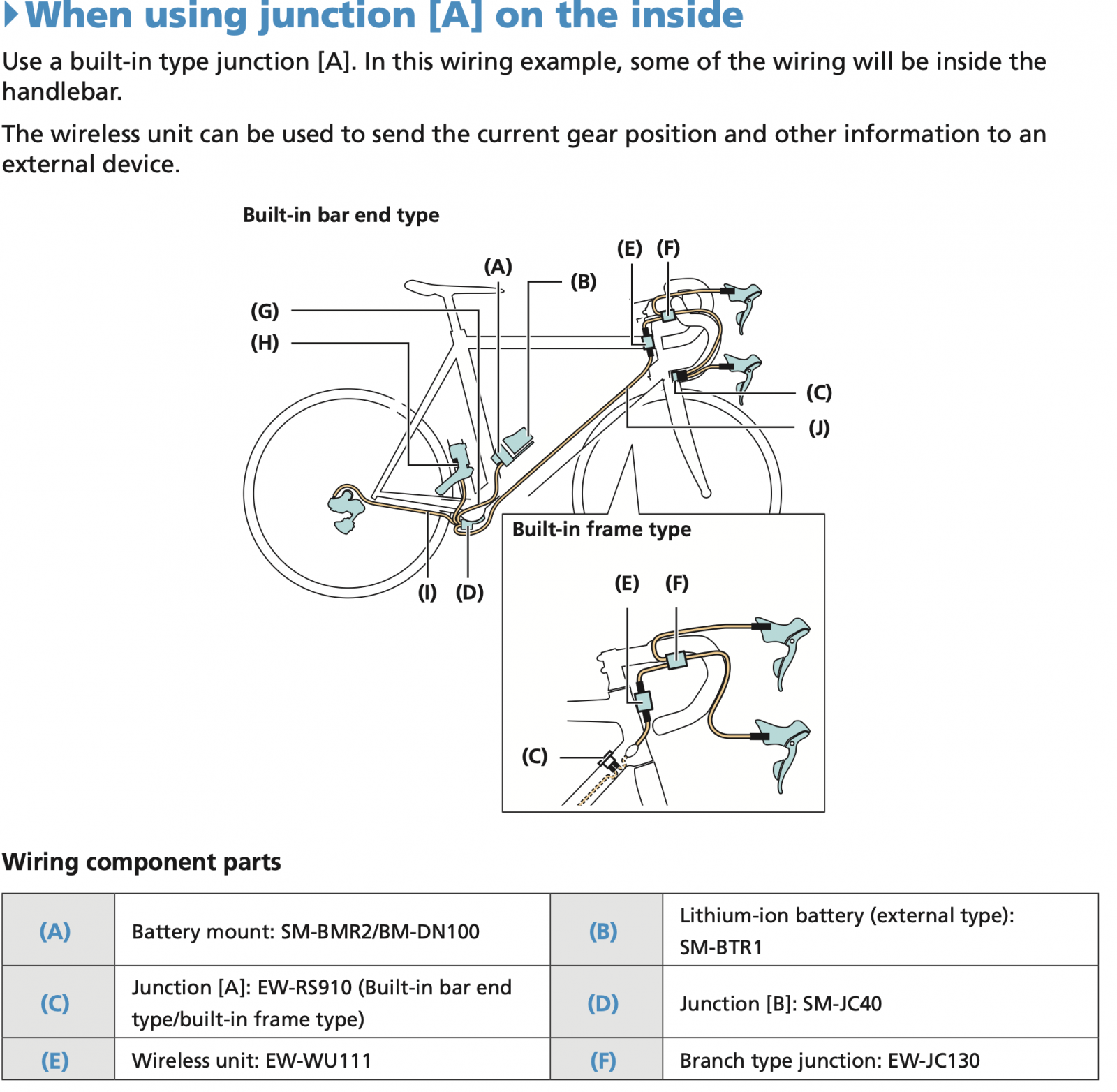 When using junction [A] on the inside

Use a built-in type junction [A]. In this wiring example, some of the wiring will be inside the handlebar.

The wireless unit can be used to send the current gear position and other information to an external device.

Built-in bar end type

(A) (B) (E) (F) (G) (H) (C) (J) (I) (D)

Built-in frame type

(E) (F) (C)

Wiring component parts

| (A) | Battery mount: SM-BMR2/BM-DN100 | (B) | Lithium-ion battery (external type): SM-BTR1 |
|---|---|---|---|
| (C) | Junction [A]: EW-RS910 (Built-in bar end type/built-in frame type) | (D) | Junction [B]: SM-JC40 |
| (E) | Wireless unit: EW-WU111 | (F) | Branch type junction: EW-JC130 |