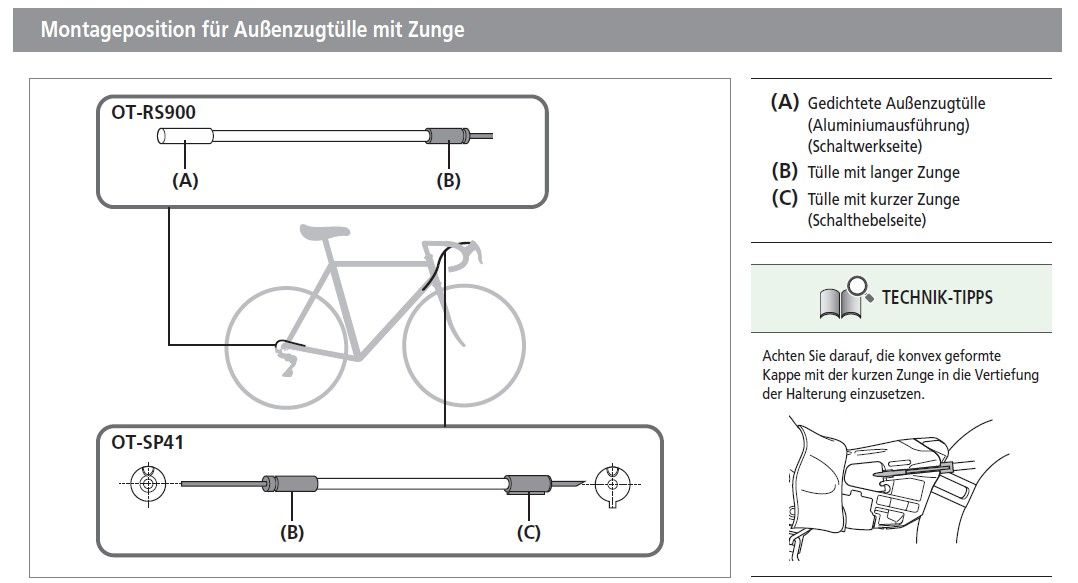 Montageposition für Außenzugtülle mit Zunge

OT-RS900

(A)

(B)

OT-SP41

(B)

(C)

(A) Gedichtete Außenzugtülle (Aluminiumausführung) (Schaltwerkseite)

(B) Tülle mit langer Zunge

(C) Tülle mit kurzer Zunge (Schalthebelseite)

TECHNIK-TIPPS

Achten Sie darauf, die konvex geformte Kappe mit der kurzen Zunge in die Vertiefung der Halterung einzusetzen.