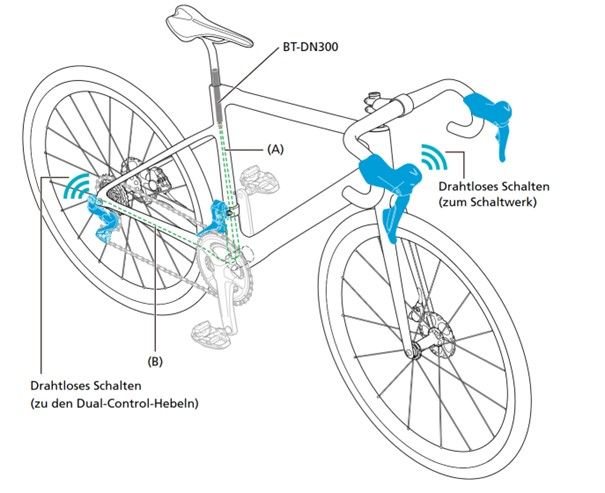 BT-DN300

(A)

Drahtloses Schalten
(zum Schaltwerk)

(B)

Drahtloses Schalten
(zu den Dual-Control-Hebeln)